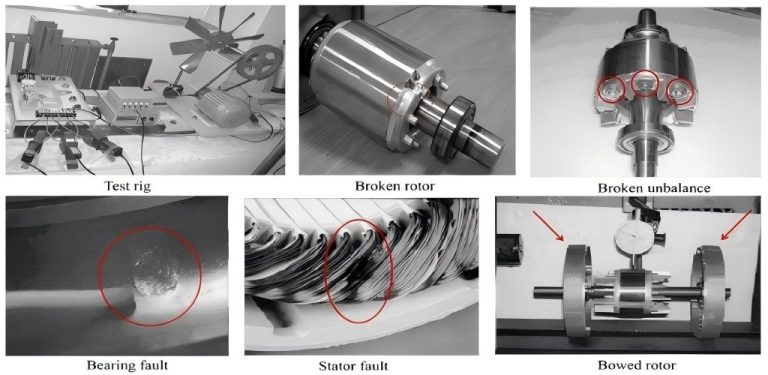 Test rig

Broken rotor

Broken unbalance

Bearing fault

Stator fault

Bowed rotor